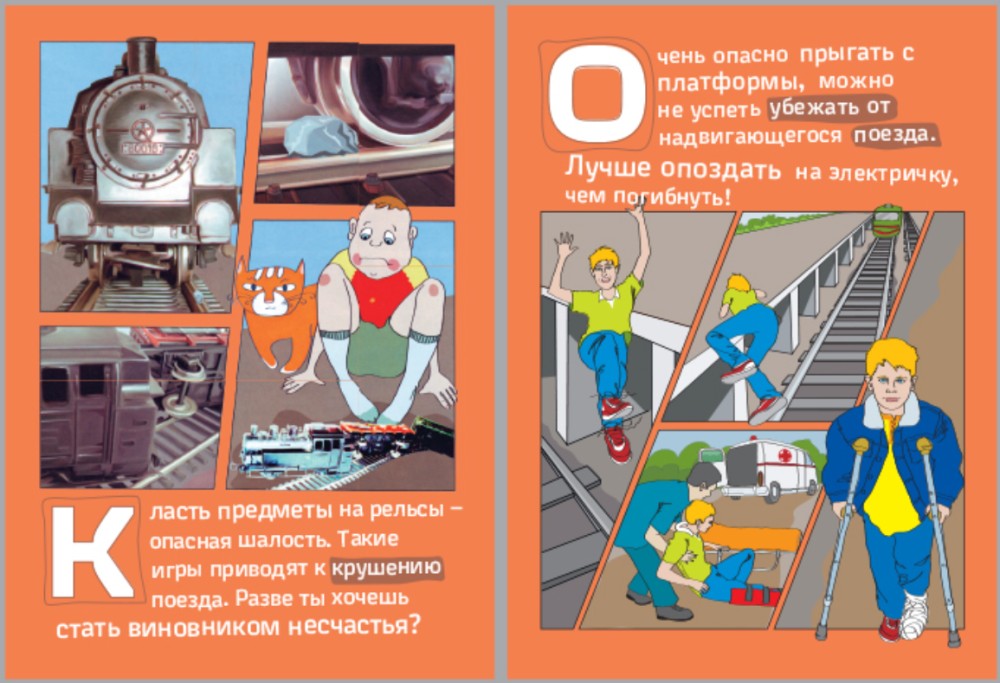 Класть предметы на рельсы – опасная шалость. Такие игры приводят к крушению поезда. Разве ты хочешь стать виновником несчастья?

Очень опасно прыгать с платформы, можно не успеть убежать от надвигающегося поезда. Лучше опоздать на электричку, чем погибнуть!